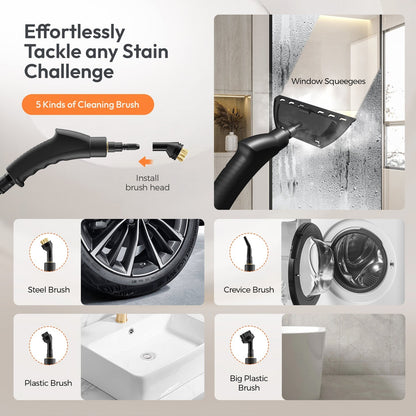 Effortlessly Tackle any Stain Challenge

5 Kinds of Cleaning Brush

Install brush head

Window Squeegees

Steel Brush

Crevice Brush

Plastic Brush

Big Plastic Brush